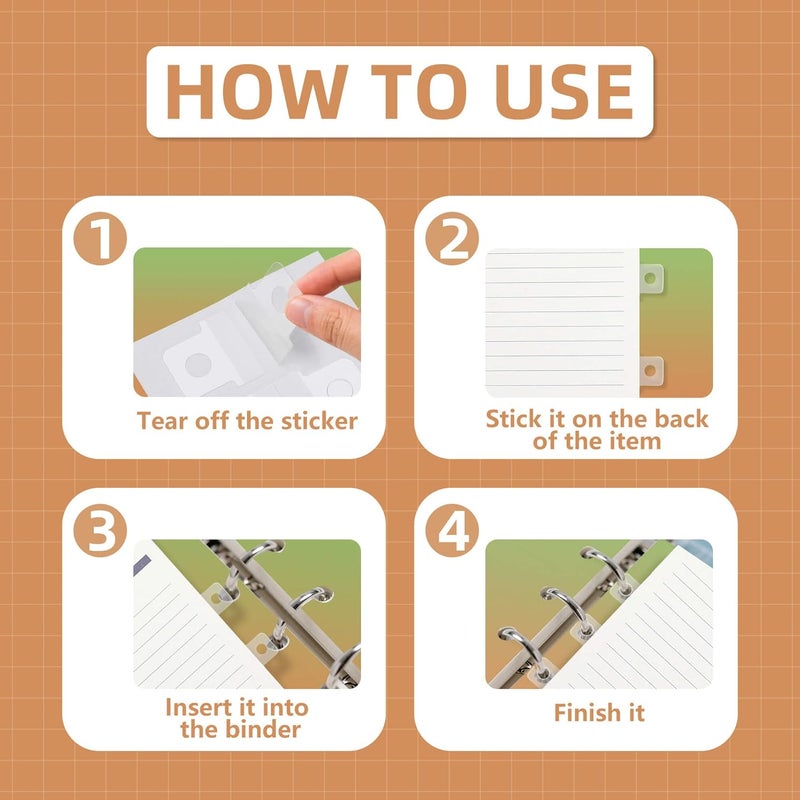 HOW TO USE

1
Tear off the sticker

2
Stick it on the back of the item

3
Insert it into the binder

4
Finish it